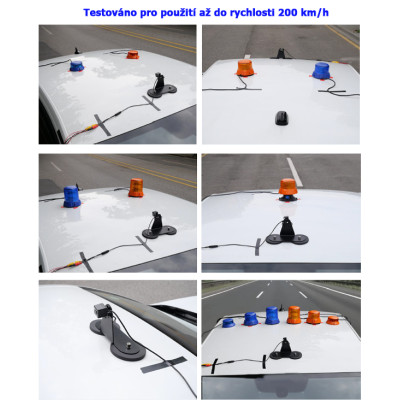 Testováno pro použití až do rychlosti 200 km/h