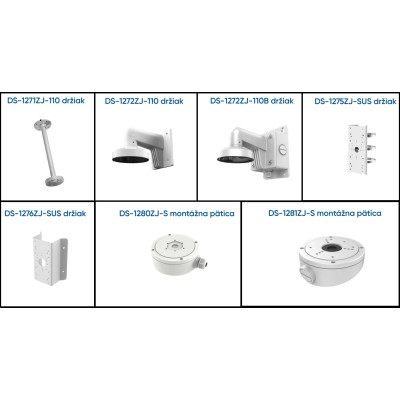 DS-1271ZJ-110 držiak

DS-1272ZJ-110 držiak

DS-1272ZJ-110B držiak

DS-1275ZJ-SUS držiak

DS-1276ZJ-SUS držiak

DS-1280ZJ-S montážna pätica

DS-1281ZJ-S montážna pätica