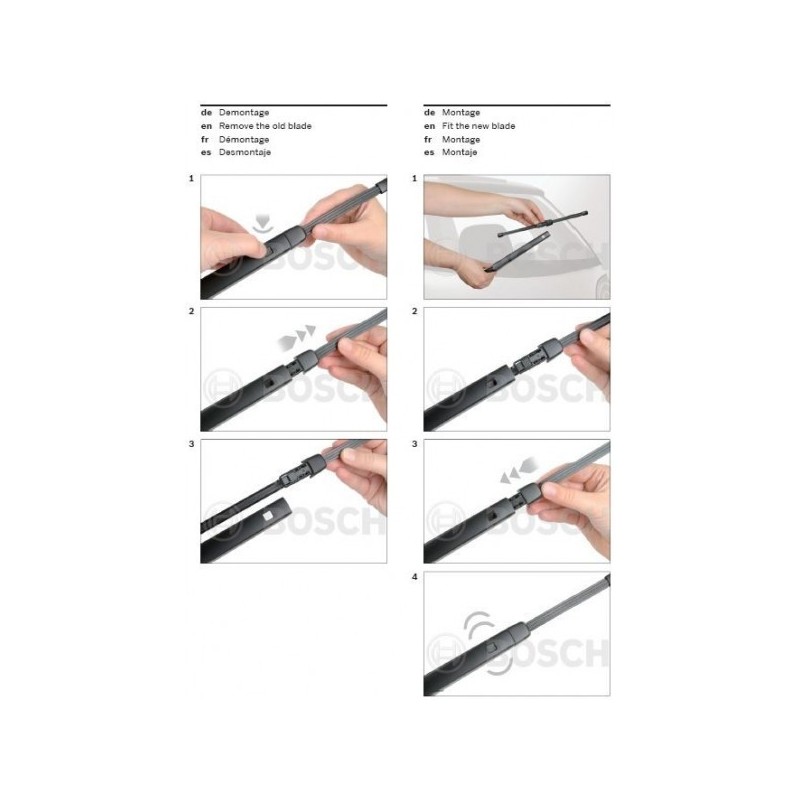 de Demontage
en Remove the old blade
fr Démontage
es Desmontaje

1

BOSCH

2

BOSCH

3

BOSCH

de Montage
en Fit the new blade
fr Montage
es Montaje

1

BOSCH

2

BOSCH

3

BOSCH

4

BOSCH