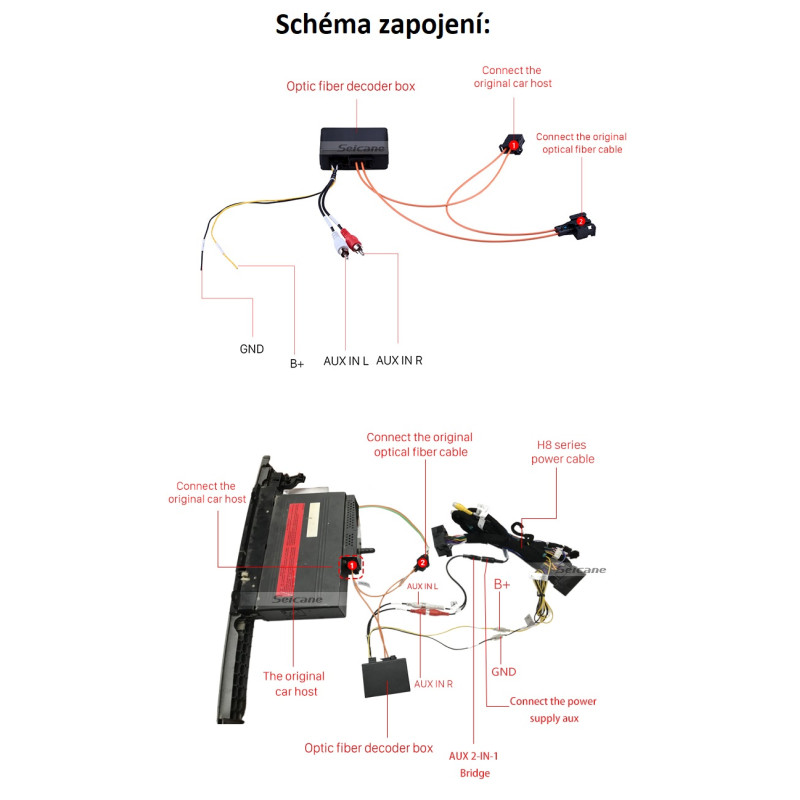 Schéma zapojení:

Optic fiber decoder box

Connect the original car host

Connect the original optical fiber cable

Seicane

1

2

GND

B+

AUX IN L

AUX IN R

Connect the original optical fiber cable

H8 series power cable

Connect the original car host

1

2

Seicane

Seicane

AUX IN L

B+

GND

AUX IN R

The original car host

Connect the power supply aux

Optic fiber decoder box

AUX 2-IN-1 Bridge