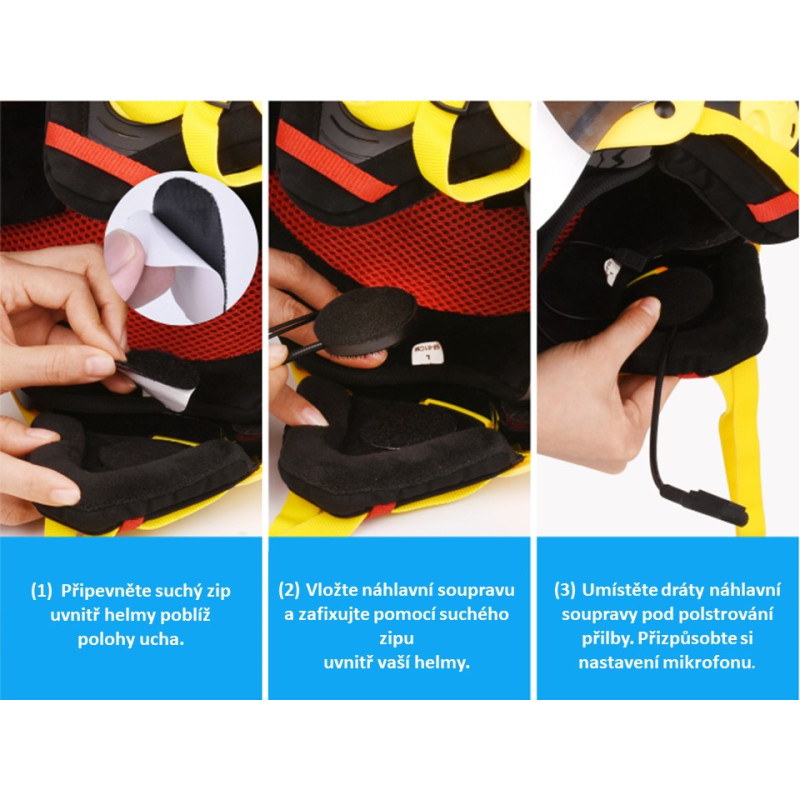 (1) Připevněte suchý zip uvnitř helmy poblíž polohy ucha.

(2) Vložte náhlavní soupravu a zafixujte pomocí suchého zipu uvnitř vaší helmy.

(3) Umístěte dráty náhlavní soupravy pod polstrování přilby. Přizpůsobte si nastavení mikrofonu.